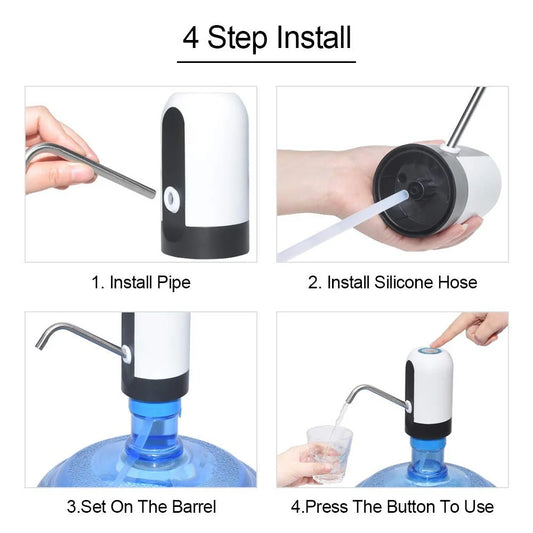 4 Step Install

1. Install Pipe

2. Install Silicone Hose

3.Set On The Barrel

4.Press The Button To Use